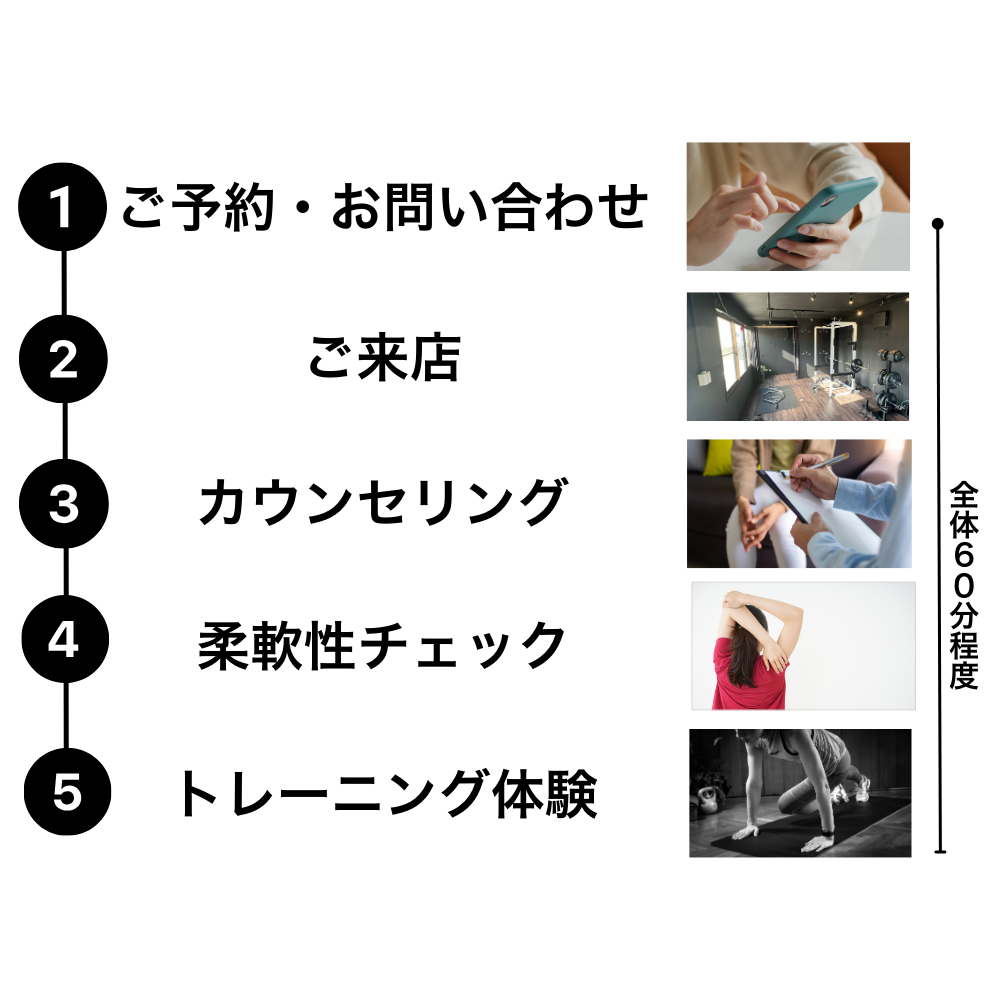 1 ご予約・お問い合わせ

2 ご来店

3 カウンセリング

4 柔軟性チェック

5 トレーニング体験

全体60分程度